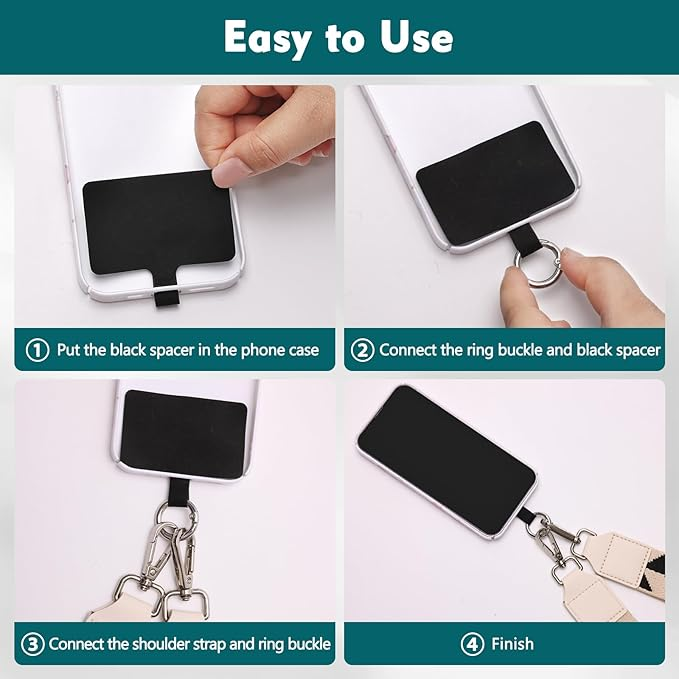 Easy to Use

① Put the black spacer in the phone case

② Connect the ring buckle and black spacer

③ Connect the shoulder strap and ring buckle

④ Finish