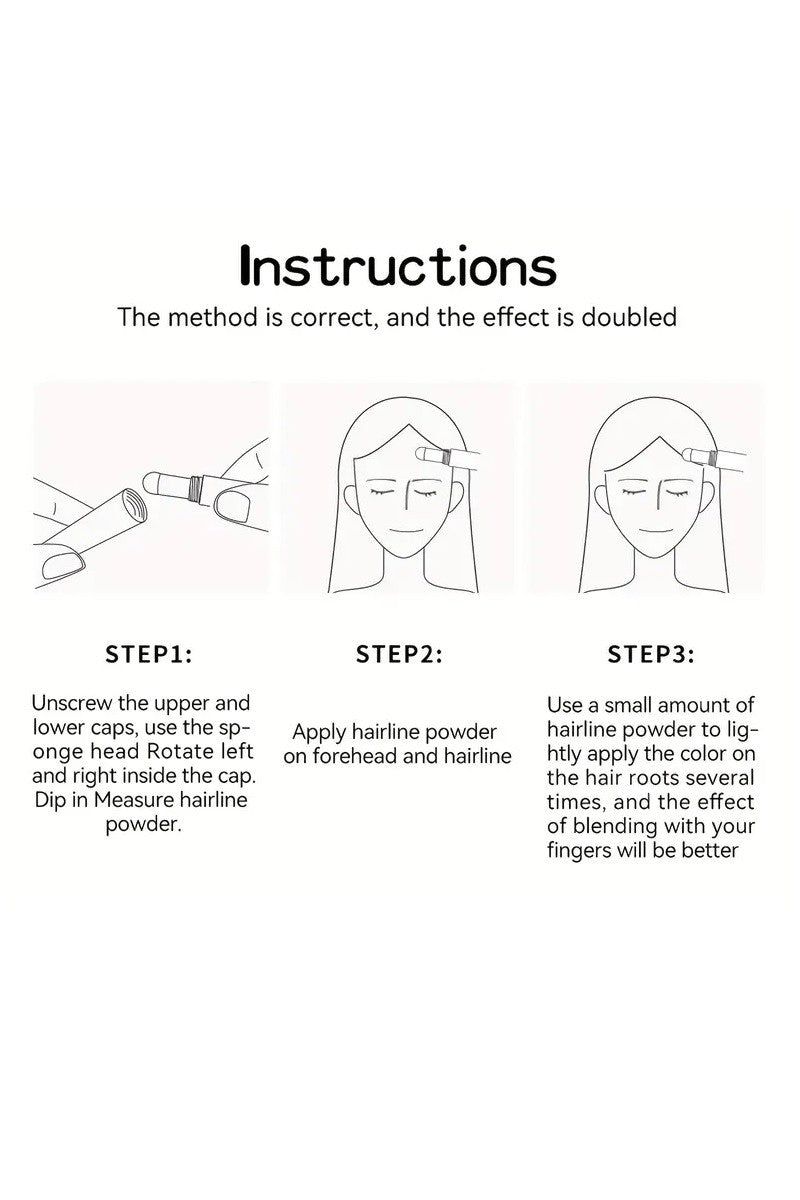 Instructions

The method is correct, and the effect is doubled

STEP1:

Unscrew the upper and lower caps, use the sponge head Rotate left and right inside the cap. Dip in Measure hairline powder.

STEP2:

Apply hairline powder on forehead and hairline

STEP3:

Use a small amount of hairline powder to lightly apply the color on the hair roots several times, and the effect of blending with your fingers will be better