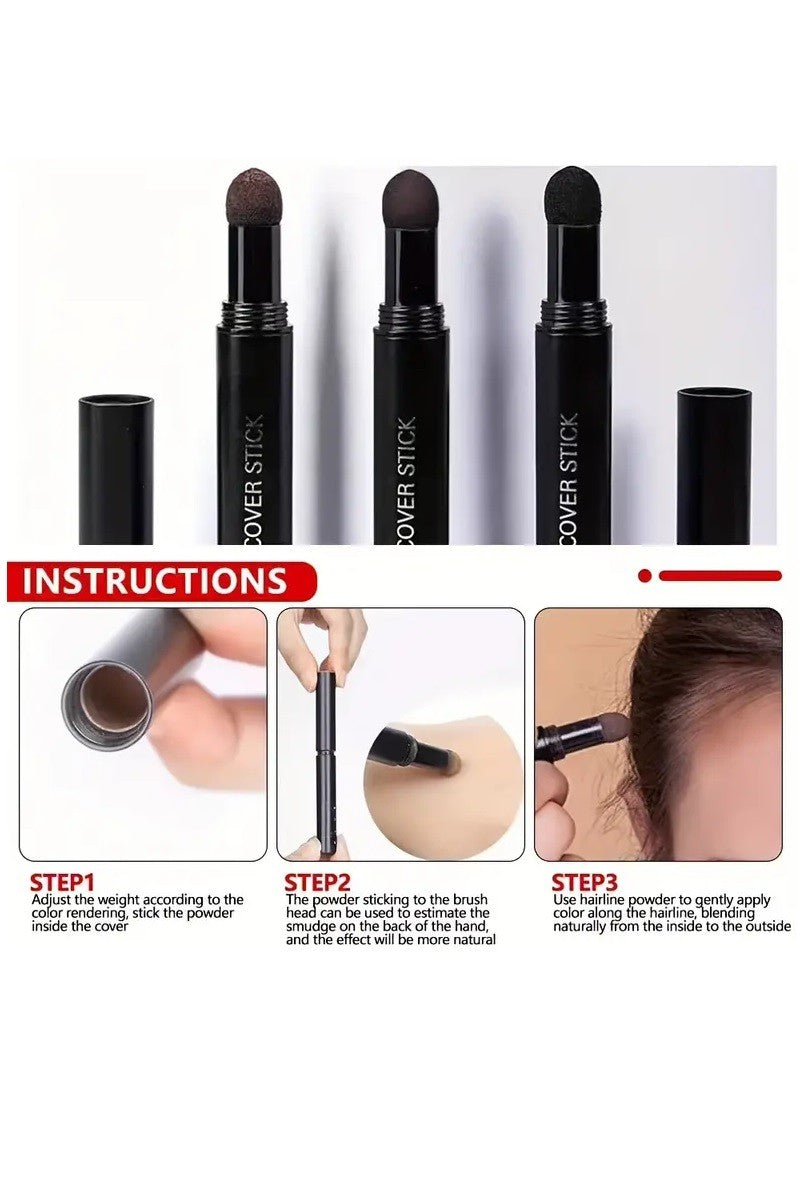 COVER STICK

COVER STICK

COVER STICK

INSTRUCTIONS

STEP1
Adjust the weight according to the color rendering, stick the powder inside the cover

STEP2
The powder sticking to the brush head can be used to estimate the smudge on the back of the hand, and the effect will be more natural

STEP3
Use hairline powder to gently apply color along the hairline, blending naturally from the inside to the outside